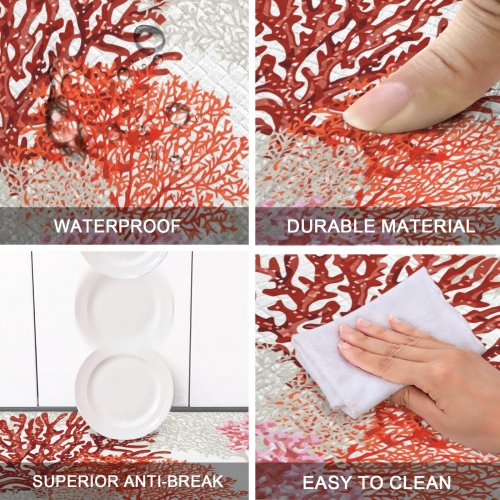 WATERPROOF

DURABLE MATERIAL

SUPERIOR ANTI-BREAK

EASY TO CLEAN