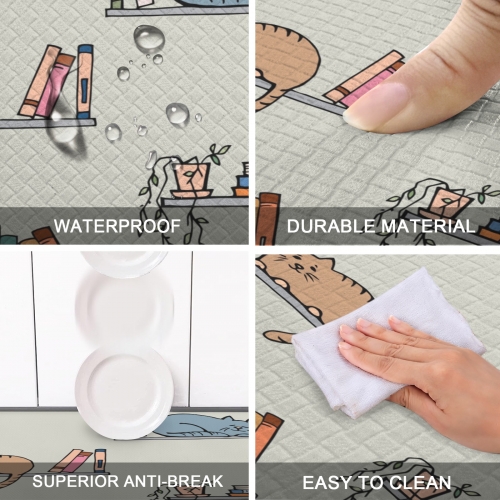 WATERPROOF

DURABLE MATERIAL

SUPERIOR ANTI-BREAK

EASY TO CLEAN