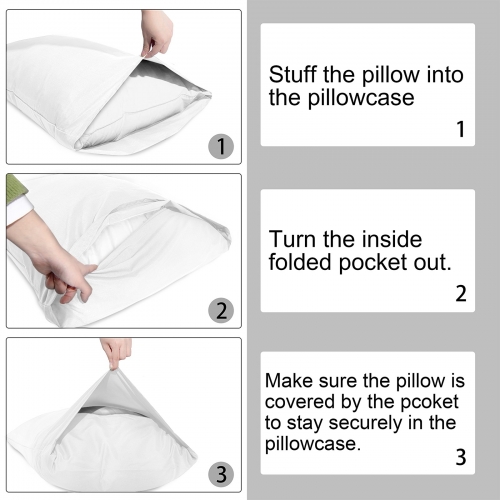 1

2

3

Stuff the pillow into the pillowcase

1

Turn the inside folded pocket out.

2

Make sure the pillow is covered by the pcoket to stay securely in the pillowcase.

3