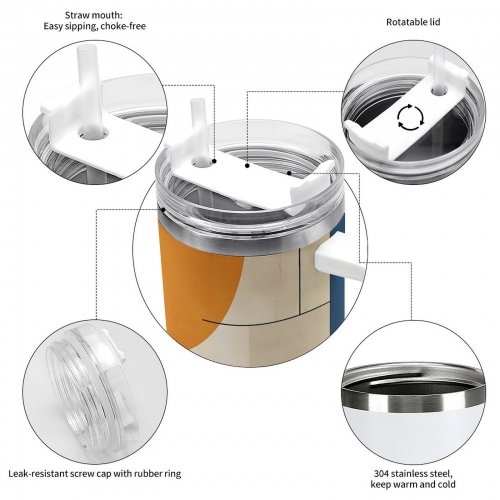 Straw mouth:
Easy sipping, choke-free

Rotatable lid

Leak-resistant screw cap with rubber ring

304 stainless steel,
keep warm and cold