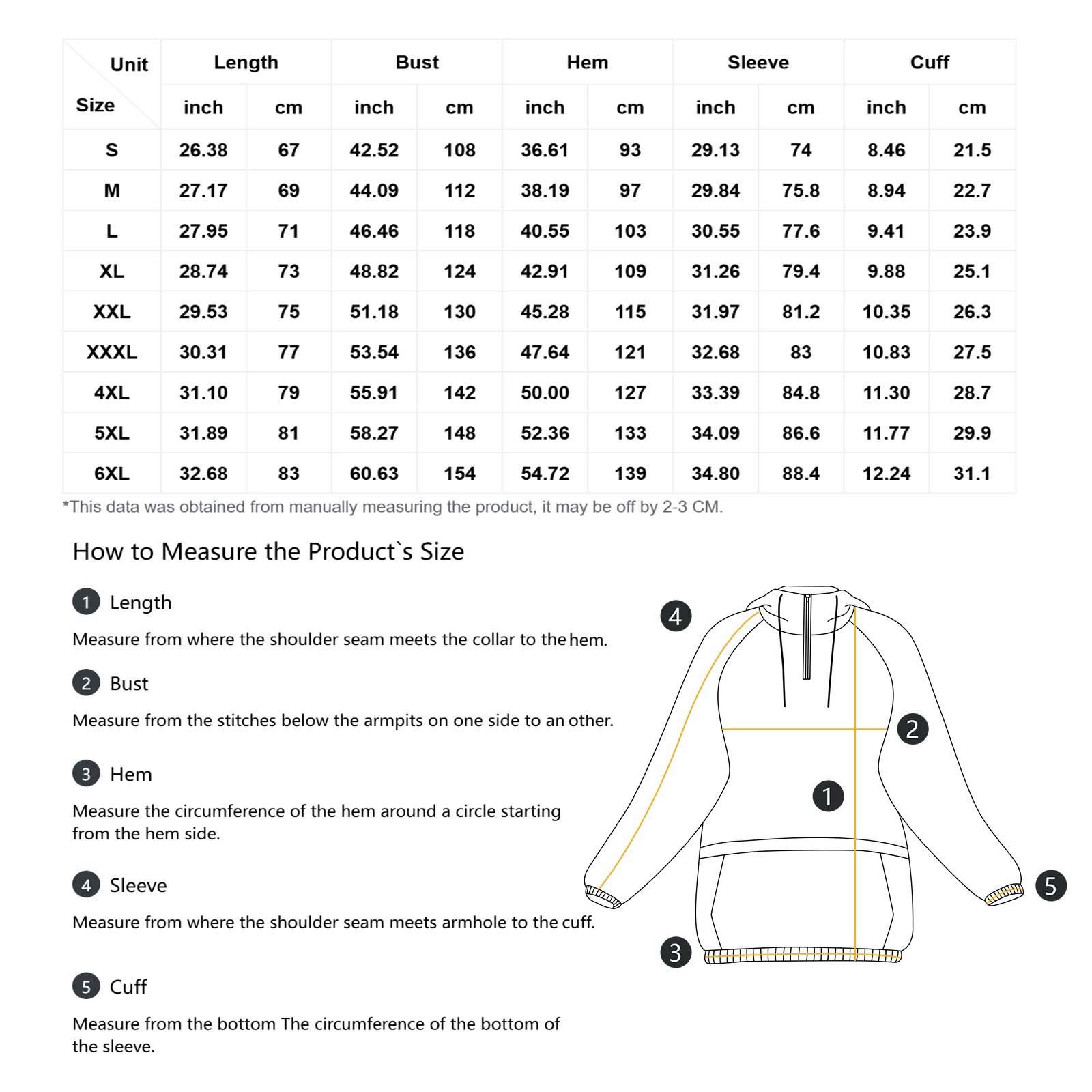 | Unit / Size | Length inch | Length cm | Bust inch | Bust cm | Hem inch | Hem cm | Sleeve inch | Sleeve cm | Cuff inch | Cuff cm |
|---|---|---|---|---|---|---|---|---|---|---|
| S | 26.38 | 67 | 42.52 | 108 | 36.61 | 93 | 29.13 | 74 | 8.46 | 21.5 |
| M | 27.17 | 69 | 44.09 | 112 | 38.19 | 97 | 29.84 | 75.8 | 8.94 | 22.7 |
| L | 27.95 | 71 | 46.46 | 118 | 40.55 | 103 | 30.55 | 77.6 | 9.41 | 23.9 |
| XL | 28.74 | 73 | 48.82 | 124 | 42.91 | 109 | 31.26 | 79.4 | 9.88 | 25.1 |
| XXL | 29.53 | 75 | 51.18 | 130 | 45.28 | 115 | 31.97 | 81.2 | 10.35 | 26.3 |
| XXXL | 30.31 | 77 | 53.54 | 136 | 47.64 | 121 | 32.68 | 83 | 10.83 | 27.5 |
| 4XL | 31.10 | 79 | 55.91 | 142 | 50.00 | 127 | 33.39 | 84.8 | 11.30 | 28.7 |
| 5XL | 31.89 | 81 | 58.27 | 148 | 52.36 | 133 | 34.09 | 86.6 | 11.77 | 29.9 |
| 6XL | 32.68 | 83 | 60.63 | 154 | 54.72 | 139 | 34.80 | 88.4 | 12.24 | 31.1 |

*This data was obtained from manually measuring the product, it may be off by 2-3 CM.

How to Measure the Product`s Size

1 Length

Measure from where the shoulder seam meets the collar to the hem.

2 Bust

Measure from the stitches below the armpits on one side to an other.

3 Hem

Measure the circumference of the hem around a circle starting from the hem side.

4 Sleeve

Measure from where the shoulder seam meets armhole to the cuff.

5 Cuff

Measure from the bottom The circumference of the bottom of the sleeve.

4

2

1

5

3