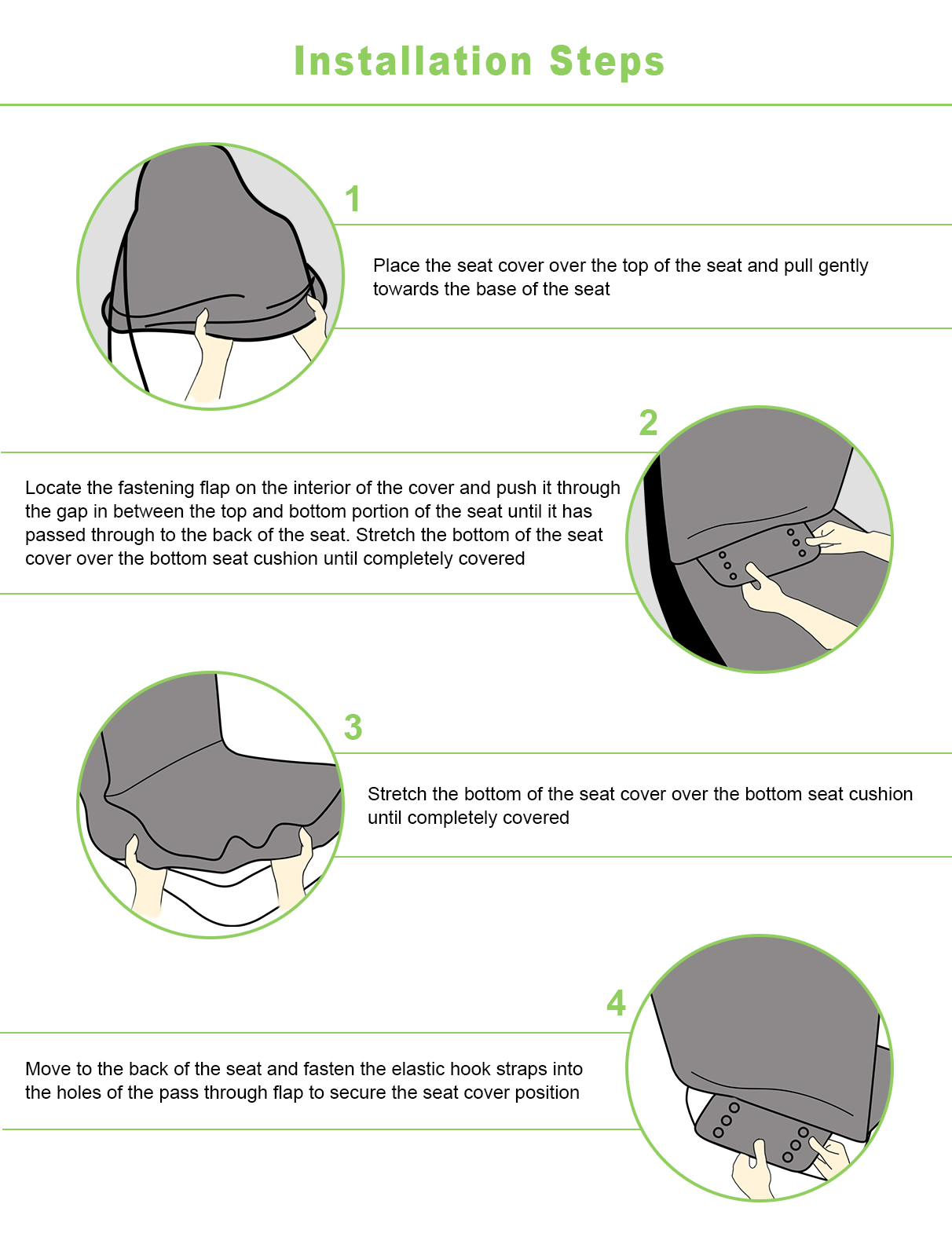 Installation Steps

1

Place the seat cover over the top of the seat and pull gently towards the base of the seat

2

Locate the fastening flap on the interior of the cover and push it through the gap in between the top and bottom portion of the seat until it has passed through to the back of the seat. Stretch the bottom of the seat cover over the bottom seat cushion until completely covered

3

Stretch the bottom of the seat cover over the bottom seat cushion until completely covered

4

Move to the back of the seat and fasten the elastic hook straps into the holes of the pass through flap to secure the seat cover position